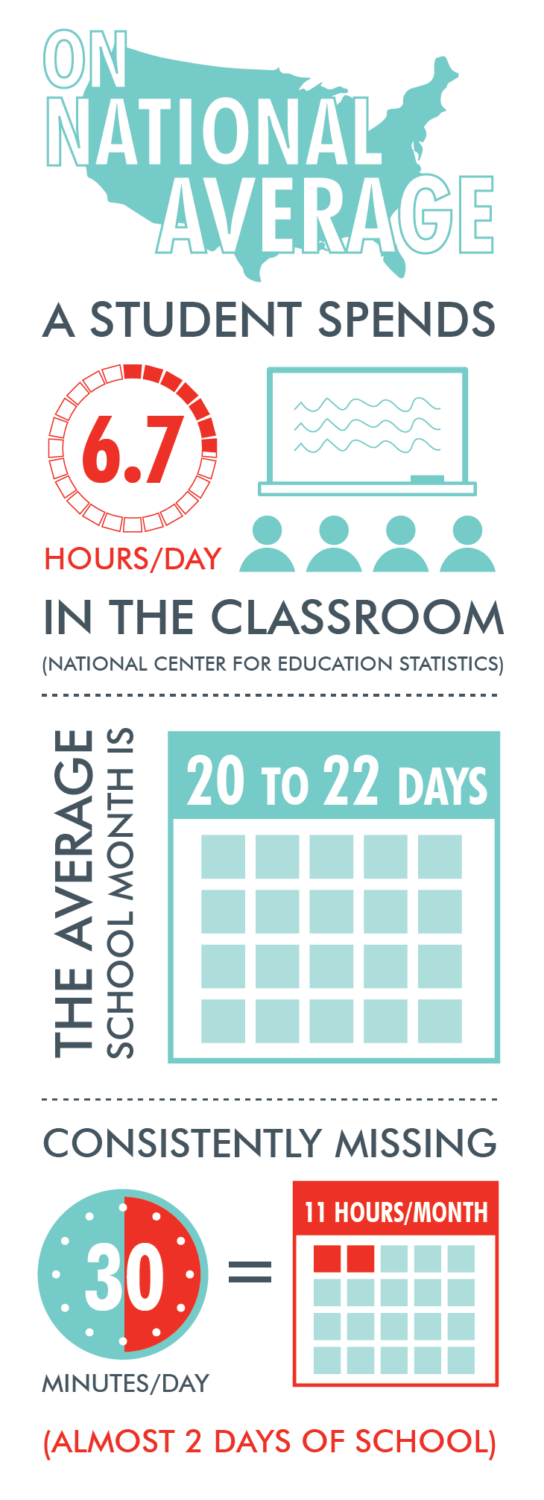 ON NATIONAL AVERAGE

A STUDENT SPENDS

6.7

HOURS/DAY

IN THE CLASSROOM

(NATIONAL CENTER FOR EDUCATION STATISTICS)

THE AVERAGE SCHOOL MONTH IS

20 TO 22 DAYS

CONSISTENTLY MISSING

30

MINUTES/DAY

=

11 HOURS/MONTH

(ALMOST 2 DAYS OF SCHOOL)